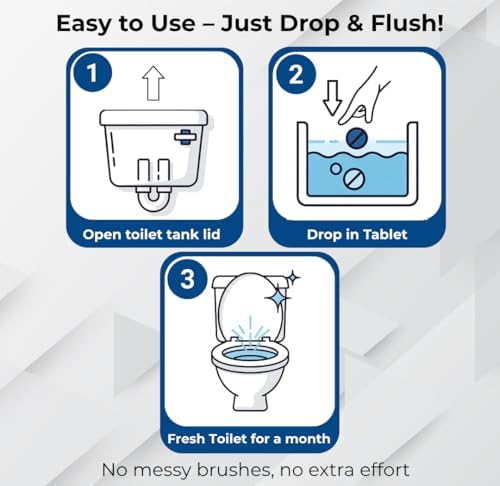 Easy to Use – Just Drop & Flush!

1

Open toilet tank lid

2

Drop in Tablet

3

Fresh Toilet for a month

No messy brushes, no extra effort