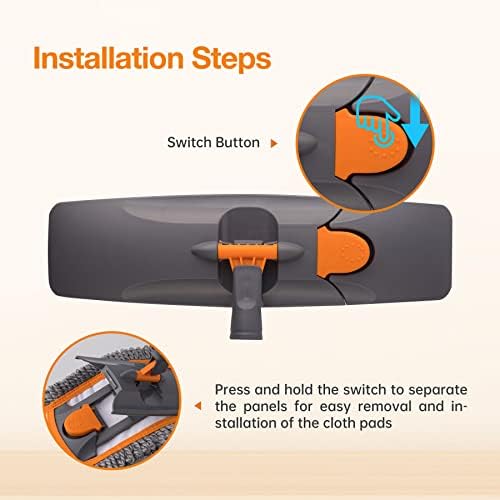 Installation Steps

Switch Button

Press and hold the switch to separate the panels for easy removal and installation of the cloth pads