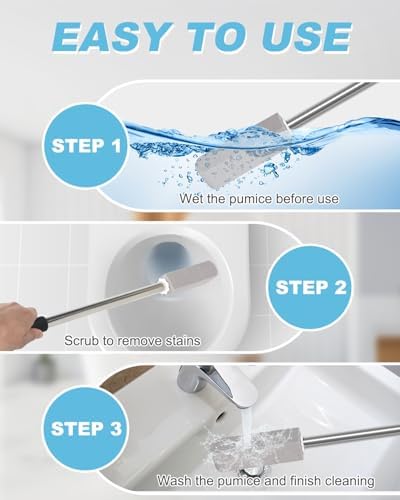 EASY TO USE

STEP 1

Wet the pumice before use

STEP 2

Scrub to remove stains

STEP 3

Wash the pumice and finish cleaning