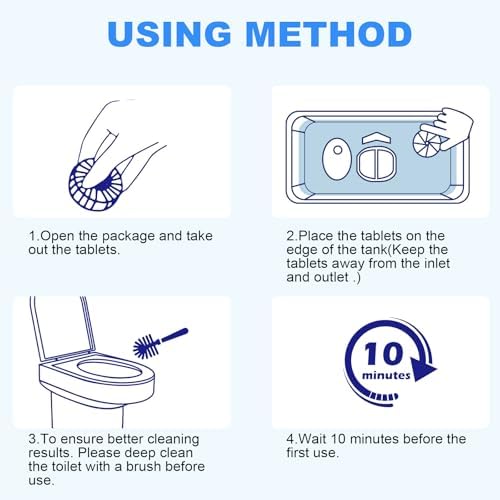 USING METHOD

1.Open the package and take out the tablets.

2.Place the tablets on the edge of the tank(Keep the tablets away from the inlet and outlet .)

3.To ensure better cleaning results. Please deep clean the toilet with a brush before use.

10 minutes

4.Wait 10 minutes before the first use.