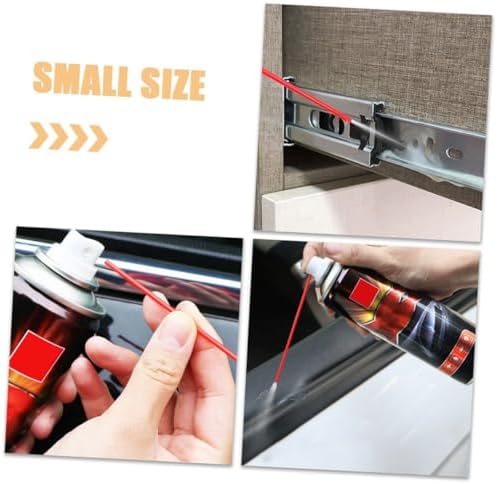 SMALL SIZE