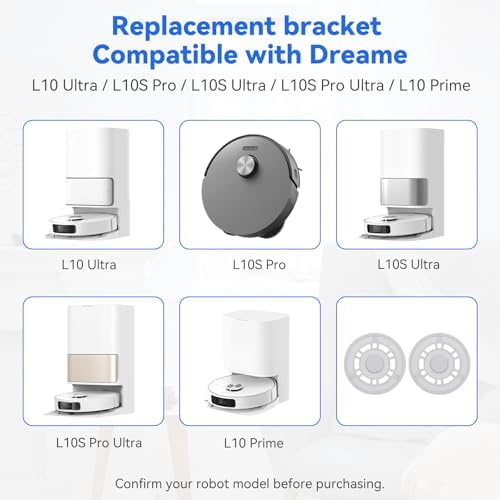 Replacement bracket
Compatible with Dreame

L10 Ultra / L10S Pro / L10S Ultra / L10S Pro Ultra / L10 Prime

L10 Ultra

L10S Pro

L10S Ultra

L10S Pro Ultra

L10 Prime

Confirm your robot model before purchasing.