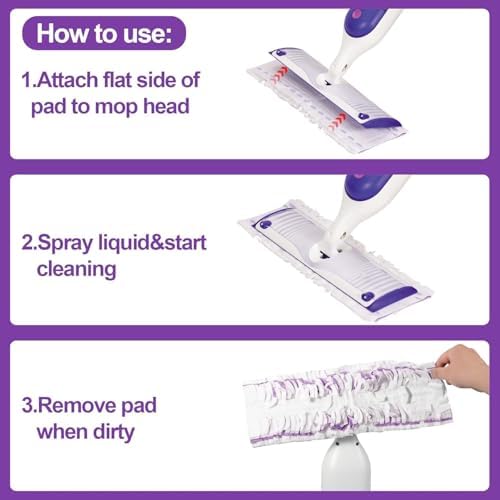 How to use:

1.Attach flat side of pad to mop head

2.Spray liquid&start cleaning

3.Remove pad when dirty