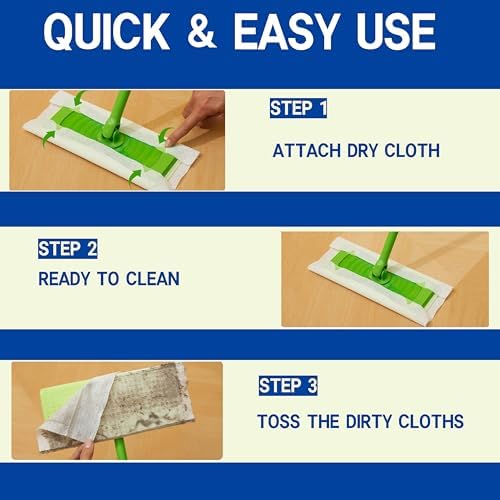 QUICK & EASY USE

STEP 1

ATTACH DRY CLOTH

STEP 2

READY TO CLEAN

STEP 3

TOSS THE DIRTY CLOTHS