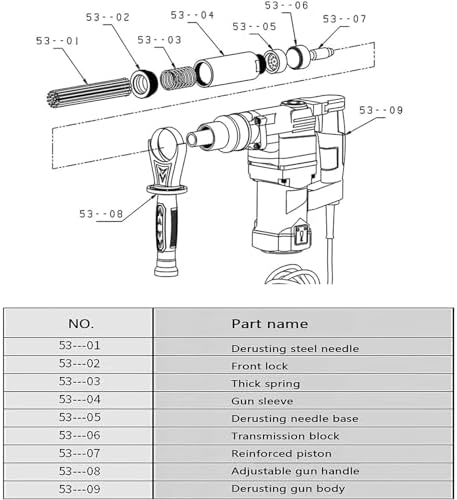 53--01
53--02
53--03
53--04
53--05
53--06
53--07
53--09
53--08

| NO. | Part name |
|---|---|
| 53---01 | Derusting steel needle |
| 53---02 | Front lock |
| 53---03 | Thick spring |
| 53---04 | Gun sleeve |
| 53---05 | Derusting needle base |
| 53---06 | Transmission block |
| 53---07 | Reinforced piston |
| 53---08 | Adjustable gun handle |
| 53---09 | Derusting gun body |