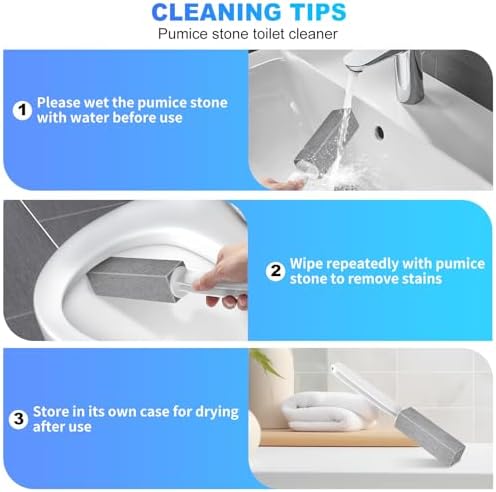 CLEANING TIPS
Pumice stone toilet cleaner

1 Please wet the pumice stone with water before use

2 Wipe repeatedly with pumice stone to remove stains

3 Store in its own case for drying after use