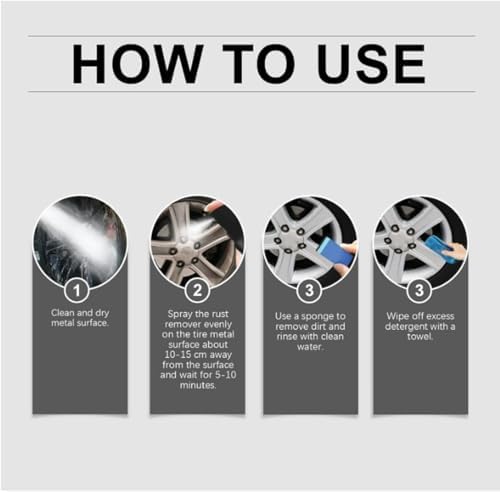 HOW TO USE

1

Clean and dry metal surface.

2

Spray the rust remover evenly on the tire metal surface about 10-15 cm away from the surface and wait for 5-10 minutes.

3

Use a sponge to remove dirt and rinse with clean water.

3

Wipe off excess detergent with a towel.