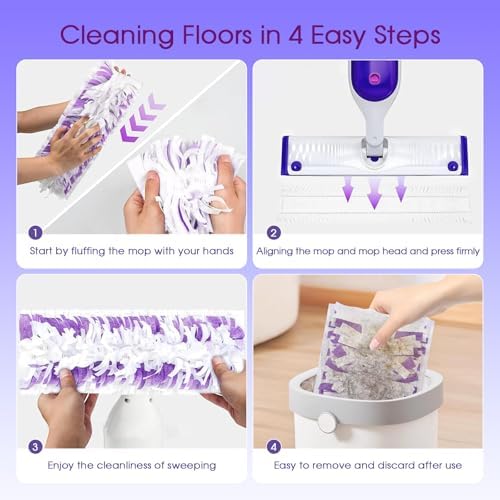 Cleaning Floors in 4 Easy Steps

1
Start by fluffing the mop with your hands

2
Aligning the mop and mop head and press firmly

3
Enjoy the cleanliness of sweeping

4
Easy to remove and discard after use