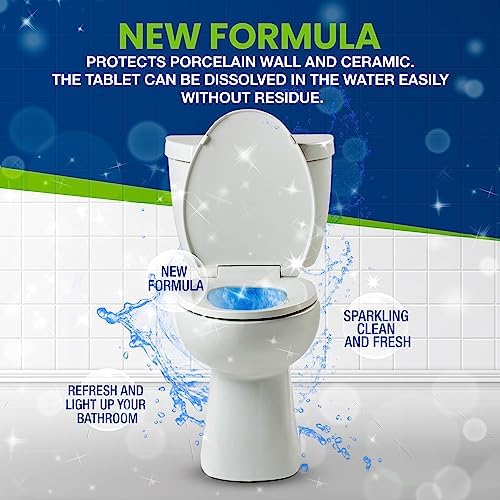 NEW FORMULA
PROTECTS PORCELAIN WALL AND CERAMIC. THE TABLET CAN BE DISSOLVED IN THE WATER EASILY WITHOUT RESIDUE.

NEW FORMULA

SPARKLING CLEAN AND FRESH

REFRESH AND LIGHT UP YOUR BATHROOM