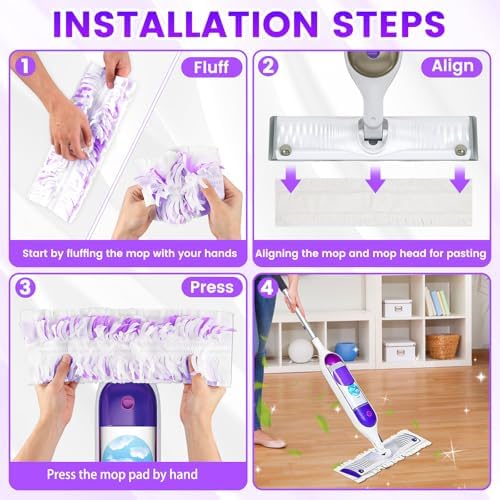 INSTALLATION STEPS

1
Fluff
Start by fluffing the mop with your hands

2
Align
Aligning the mop and mop head for pasting

3
Press
Press the mop pad by hand

4