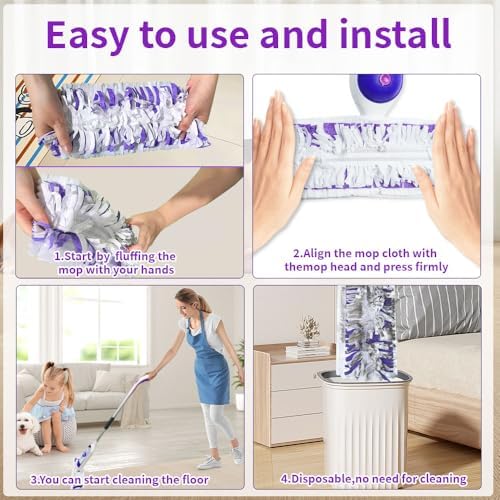 Easy to use and install

1.Start by fluffing the mop with your hands

2.Align the mop cloth with themop head and press firmly

3.You can start cleaning the floor

4.Disposable,no need for cleaning