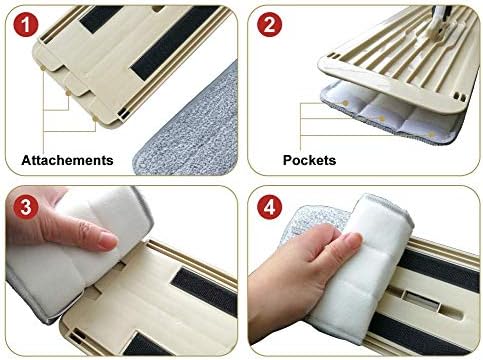 1

Attachements

2

Pockets

3

4