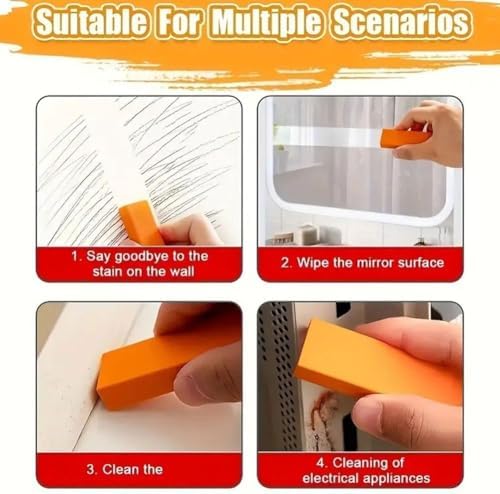 Suitable For Multiple Scenarios

1. Say goodbye to the stain on the wall

2. Wipe the mirror surface

3. Clean the

4. Cleaning of electrical appliances