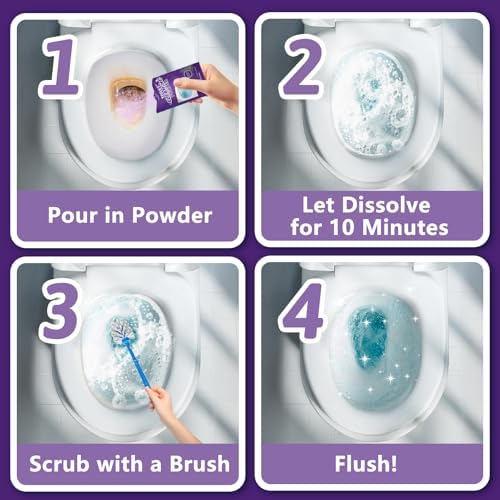 1

Pour in Powder

2

Let Dissolve for 10 Minutes

3

Scrub with a Brush

4

Flush!