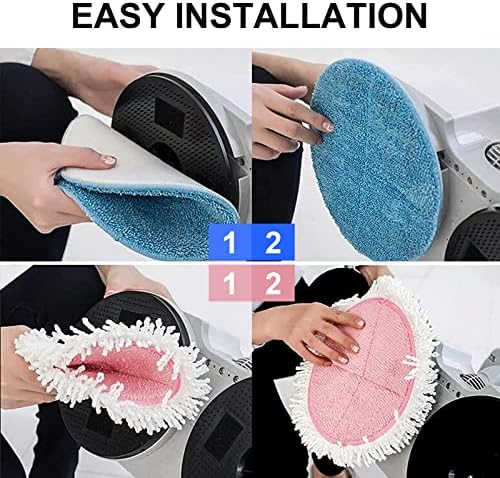 EASY INSTALLATION

1 2

1 2