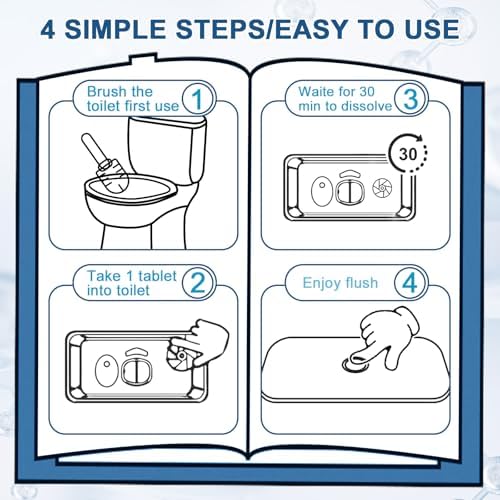 4 SIMPLE STEPS/EASY TO USE

Brush the toilet first use 1

Take 1 tablet into toilet 2

Waite for 30 min to dissolve 3

30

Enjoy flush 4