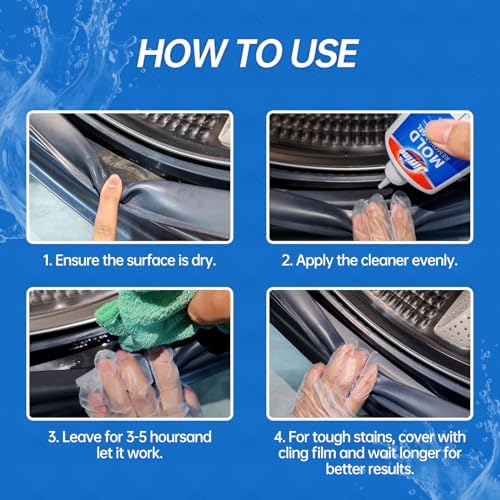 HOW TO USE

MOLD
REMOVER GEL

1. Ensure the surface is dry.

2. Apply the cleaner evenly.

3. Leave for 3-5 hoursand let it work.

4. For tough stains, cover with cling film and wait longer for better results.