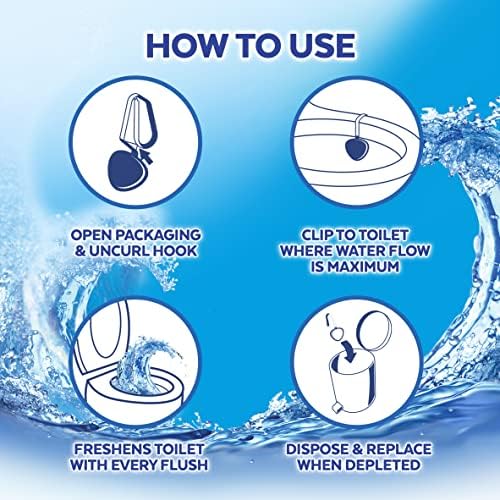 HOW TO USE

OPEN PACKAGING & UNCURL HOOK

CLIP TO TOILET WHERE WATER FLOW IS MAXIMUM

FRESHENS TOILET WITH EVERY FLUSH

DISPOSE & REPLACE WHEN DEPLETED