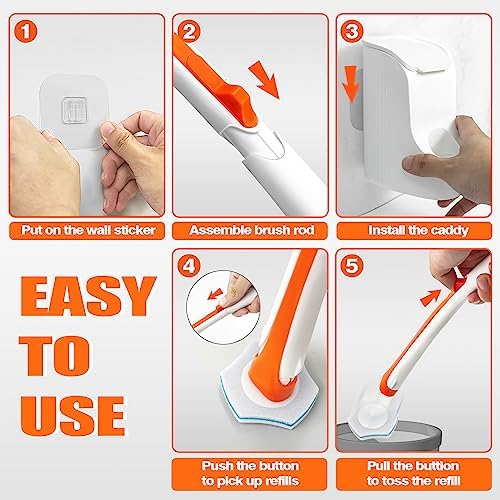 1

Put on the wall sticker

2

Assemble brush rod

3

Install the caddy

EASY TO USE

4

Push the button to pick up refills

5

Pull the buttion to toss the refill