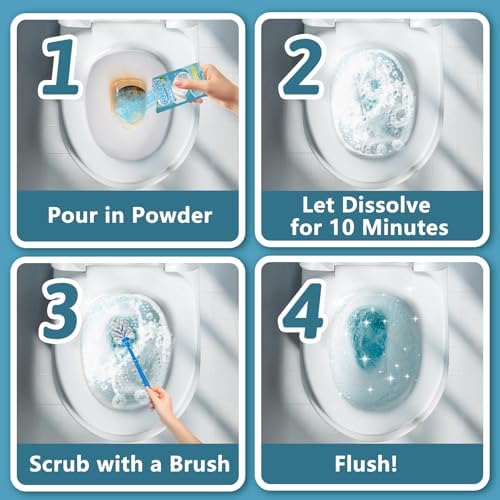 1

Pour in Powder

2

Let Dissolve for 10 Minutes

3

Scrub with a Brush

4

Flush!