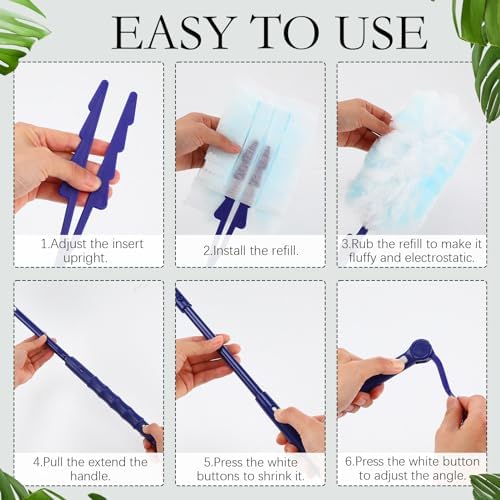 EASY TO USE

1.Adjust the insert upright.

2.Install the refill.

3.Rub the refill to make it fluffy and electrostatic.

4.Pull the extend the handle.

5.Press the white buttons to shrink it.

6.Press the white button to adjust the angle.