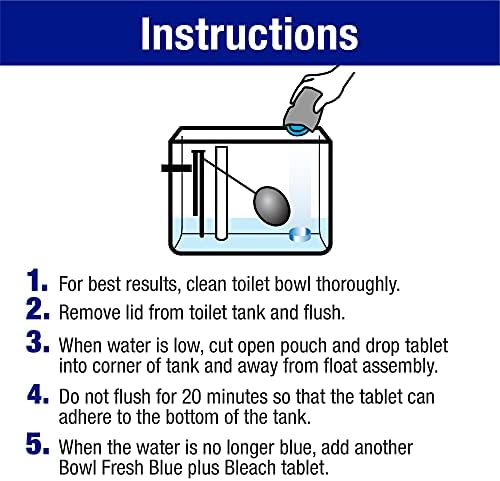 Instructions

1. For best results, clean toilet bowl thoroughly.
2. Remove lid from toilet tank and flush.
3. When water is low, cut open pouch and drop tablet into corner of tank and away from float assembly.
4. Do not flush for 20 minutes so that the tablet can adhere to the bottom of the tank.
5. When the water is no longer blue, add another Bowl Fresh Blue plus Bleach tablet.