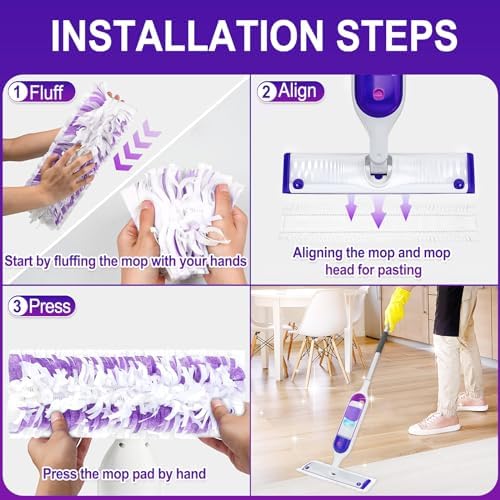 INSTALLATION STEPS

1 Fluff

Start by fluffing the mop with your hands

2 Align

Aligning the mop and mop head for pasting

3 Press

Press the mop pad by hand