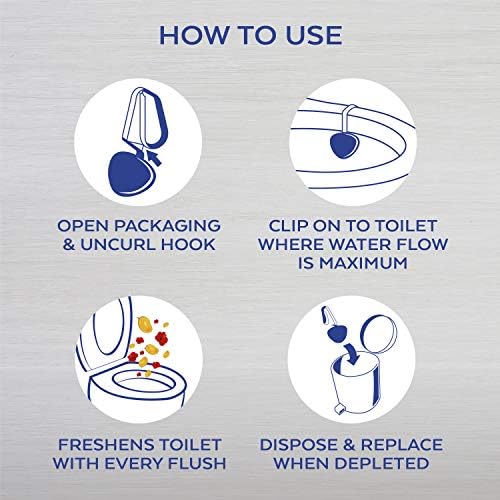 HOW TO USE

OPEN PACKAGING & UNCURL HOOK

CLIP ON TO TOILET WHERE WATER FLOW IS MAXIMUM

FRESHENS TOILET WITH EVERY FLUSH

DISPOSE & REPLACE WHEN DEPLETED