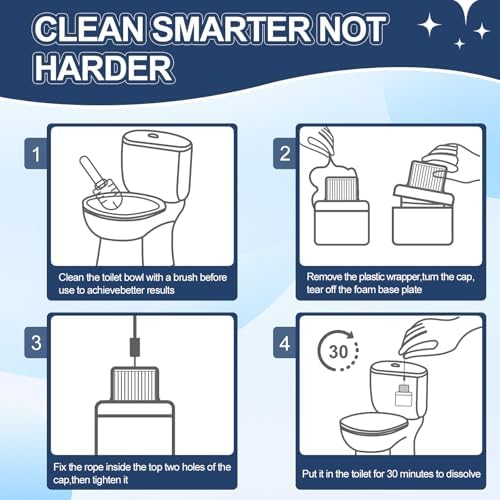 CLEAN SMARTER NOT HARDER

1

Clean the toilet bowl with a brush before use to achievebetter results

2

Remove the plastic wrapper,turn the cap, tear off the foam base plate

3

Fix the rope inside the top two holes of the cap,then tighten it

4

30

Put it in the toilet for 30 minutes to dissolve