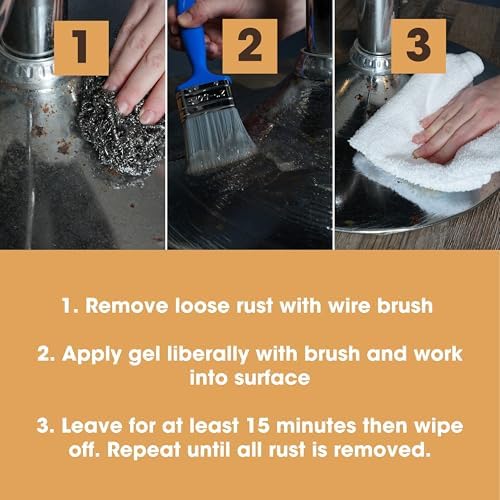 1

2

3

1. Remove loose rust with wire brush

2. Apply gel liberally with brush and work into surface

3. Leave for at least 15 minutes then wipe off. Repeat until all rust is removed.