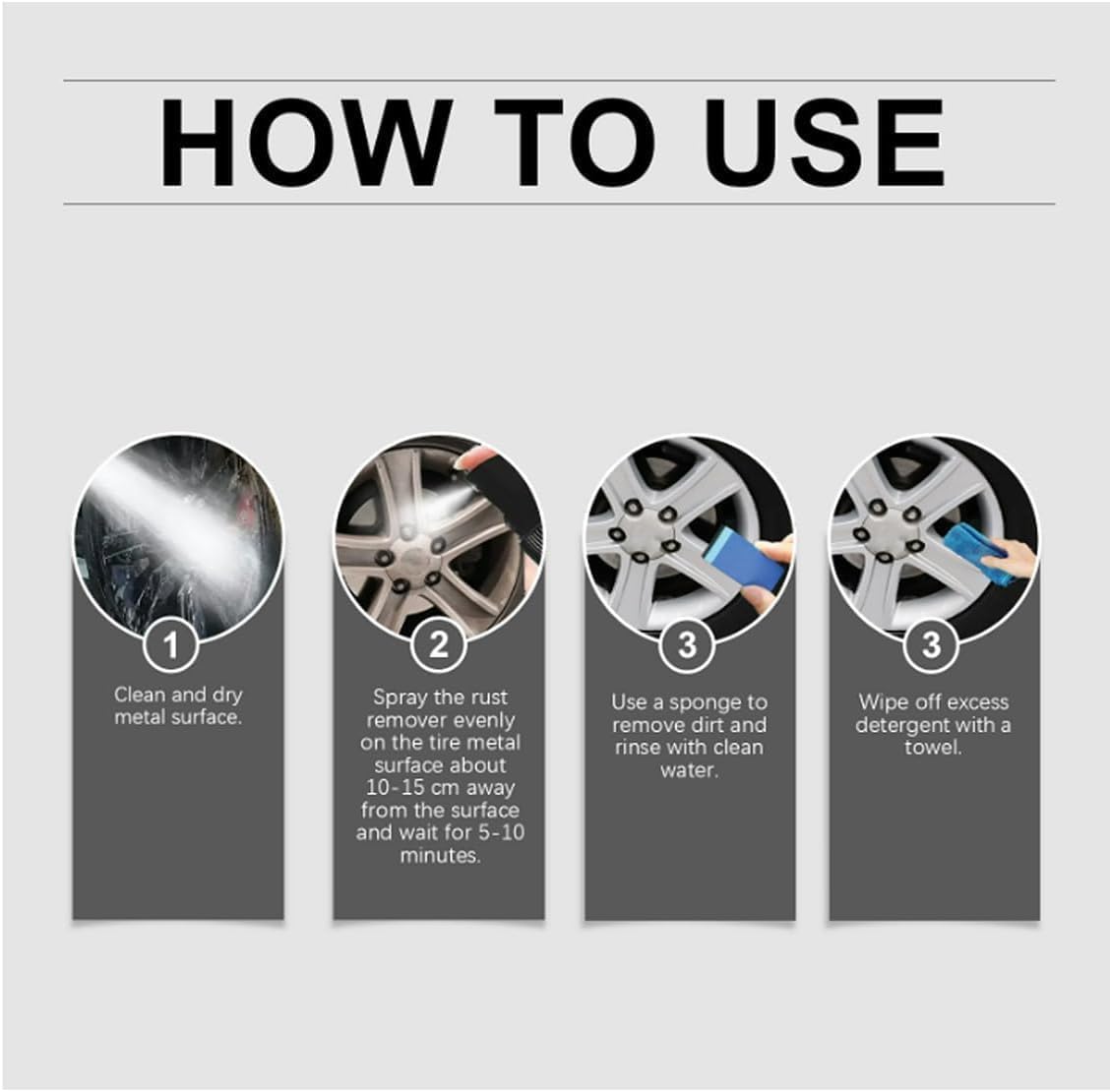 HOW TO USE

1

Clean and dry metal surface.

2

Spray the rust remover evenly on the tire metal surface about 10-15 cm away from the surface and wait for 5-10 minutes.

3

Use a sponge to remove dirt and rinse with clean water.

3

Wipe off excess detergent with a towel.