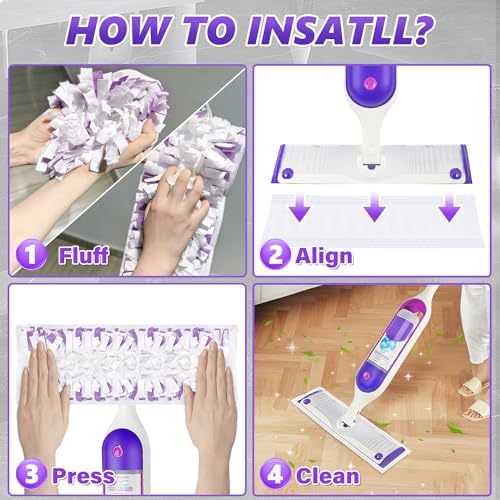 HOW TO INSATLL?

1 Fluff

2 Align

3 Press

4 Clean