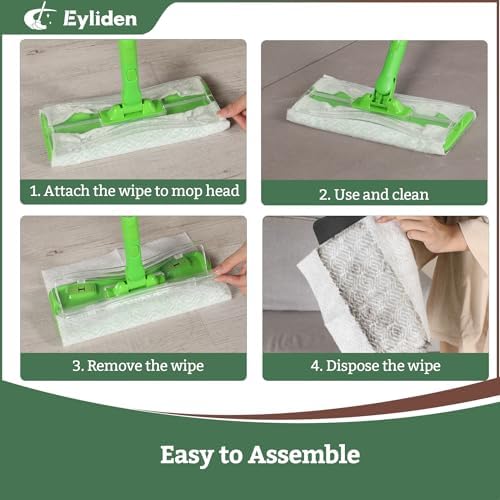 Eyliden

1. Attach the wipe to mop head

2. Use and clean

3. Remove the wipe

4. Dispose the wipe

Easy to Assemble