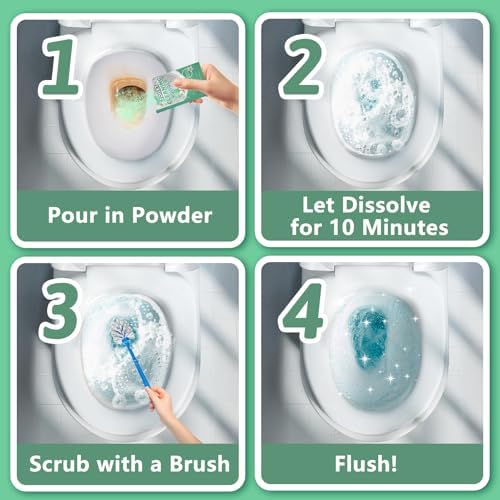 1
Pour in Powder

2
Let Dissolve for 10 Minutes

3
Scrub with a Brush

4
Flush!