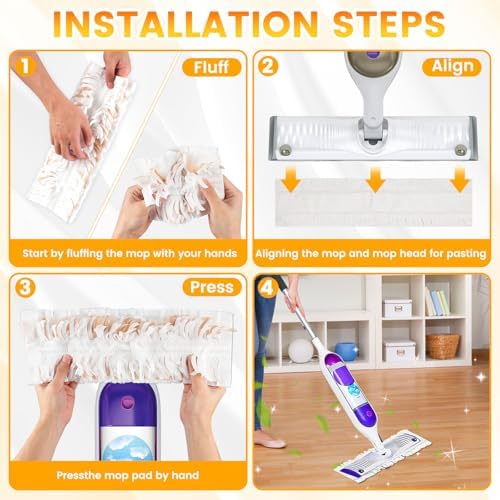 INSTALLATION STEPS

1 Fluff

Start by fluffing the mop with your hands

2 Align

Aligning the mop and mop head for pasting

3 Press

Pressthe mop pad by hand

4