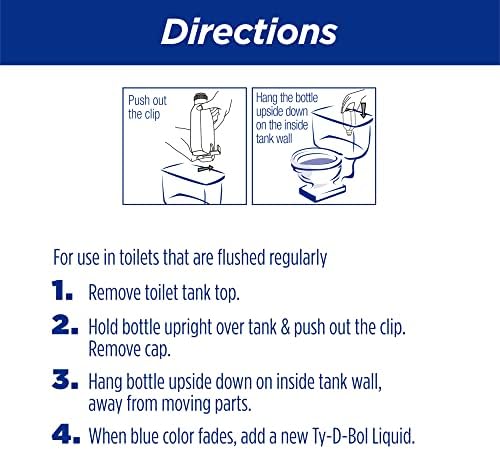 Directions

Push out the clip

Hang the bottle upside down on the inside tank wall

For use in toilets that are flushed regularly

1. Remove toilet tank top.

2. Hold bottle upright over tank & push out the clip. Remove cap.

3. Hang bottle upside down on inside tank wall, away from moving parts.

4. When blue color fades, add a new Ty-D-Bol Liquid.