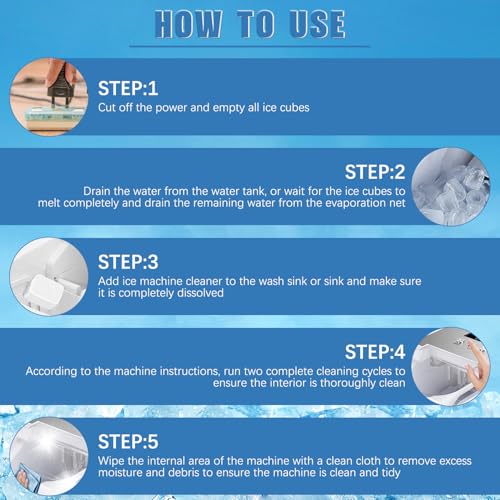 HOW TO USE

STEP:1
Cut off the power and empty all ice cubes

STEP:2
Drain the water from the water tank, or wait for the ice cubes to melt completely and drain the remaining water from the evaporation net

STEP:3
Add ice machine cleaner to the wash sink or sink and make sure it is completely dissolved

STEP:4
According to the machine instructions, run two complete cleaning cycles to ensure the interior is thoroughly clean

STEP:5
Wipe the internal area of the machine with a clean cloth to remove excess moisture and debris to ensure the machine is clean and tidy