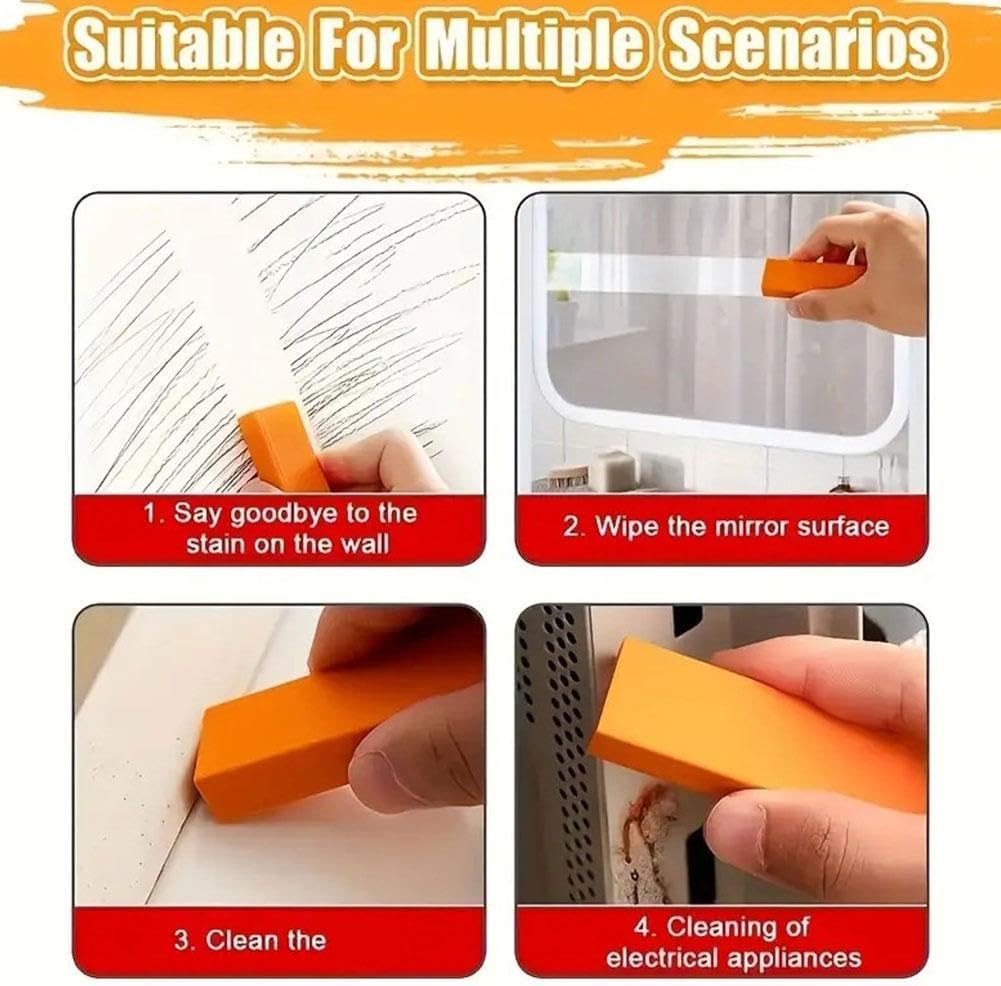 Suitable For Multiple Scenarios

1. Say goodbye to the stain on the wall

2. Wipe the mirror surface

3. Clean the

4. Cleaning of electrical appliances