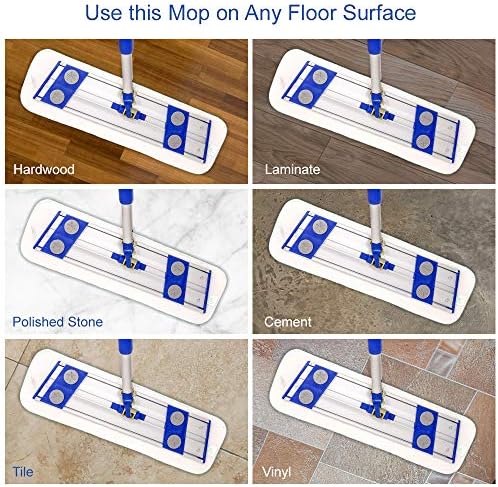 Use this Mop on Any Floor Surface

Hardwood

Laminate

Polished Stone

Cement

Tile

Vinyl