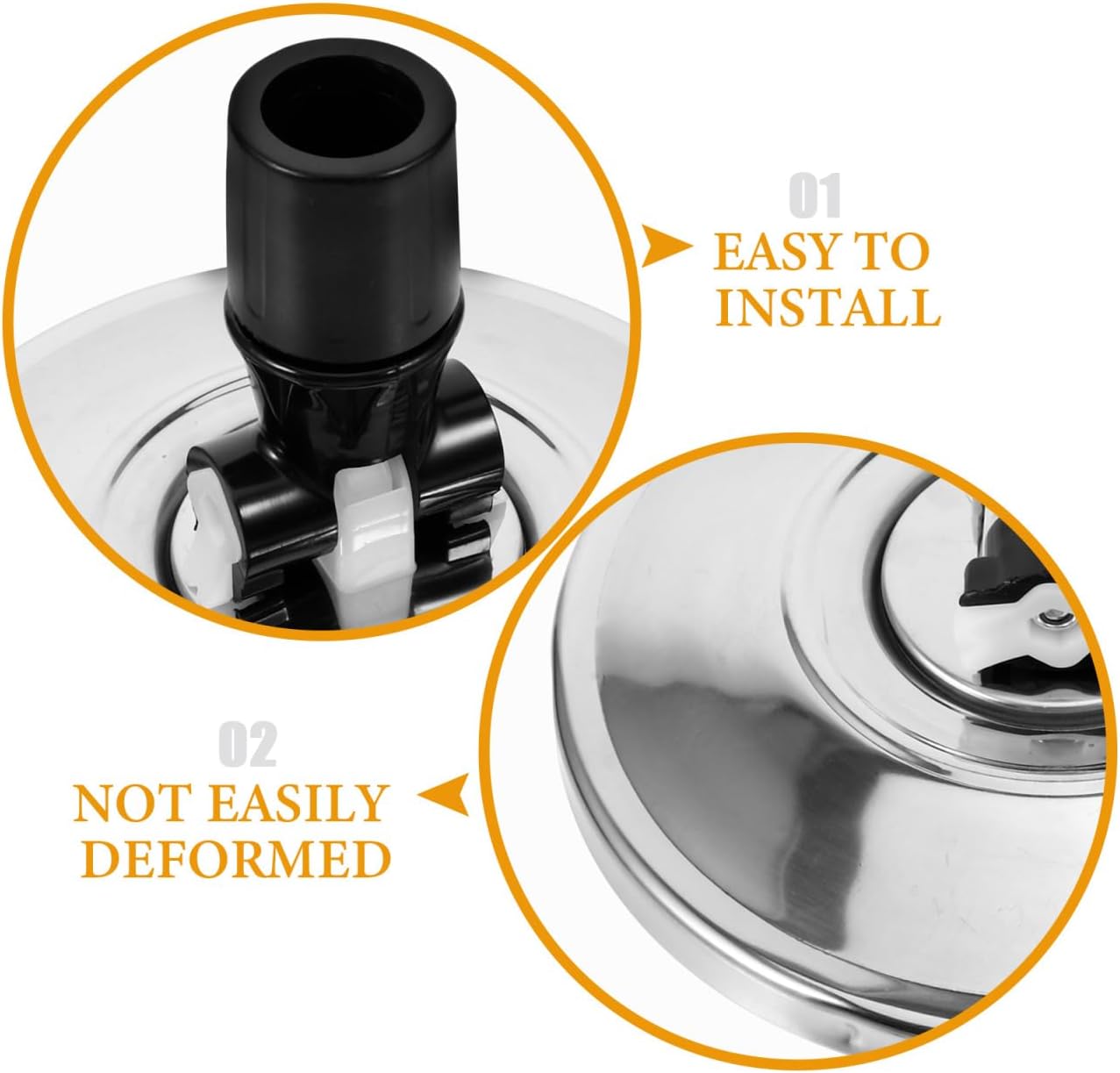 01
EASY TO INSTALL

02
NOT EASILY DEFORMED