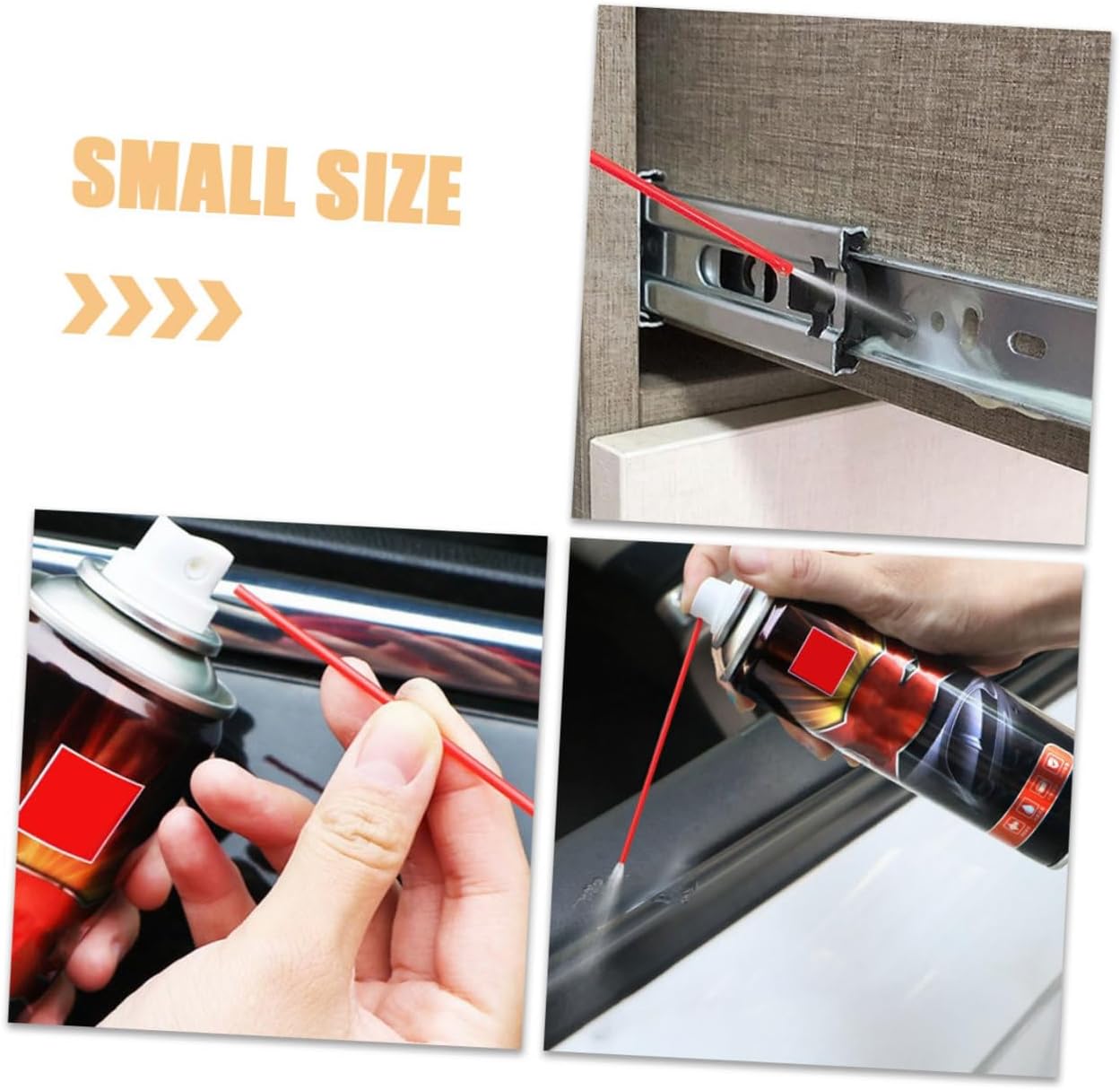 SMALL SIZE