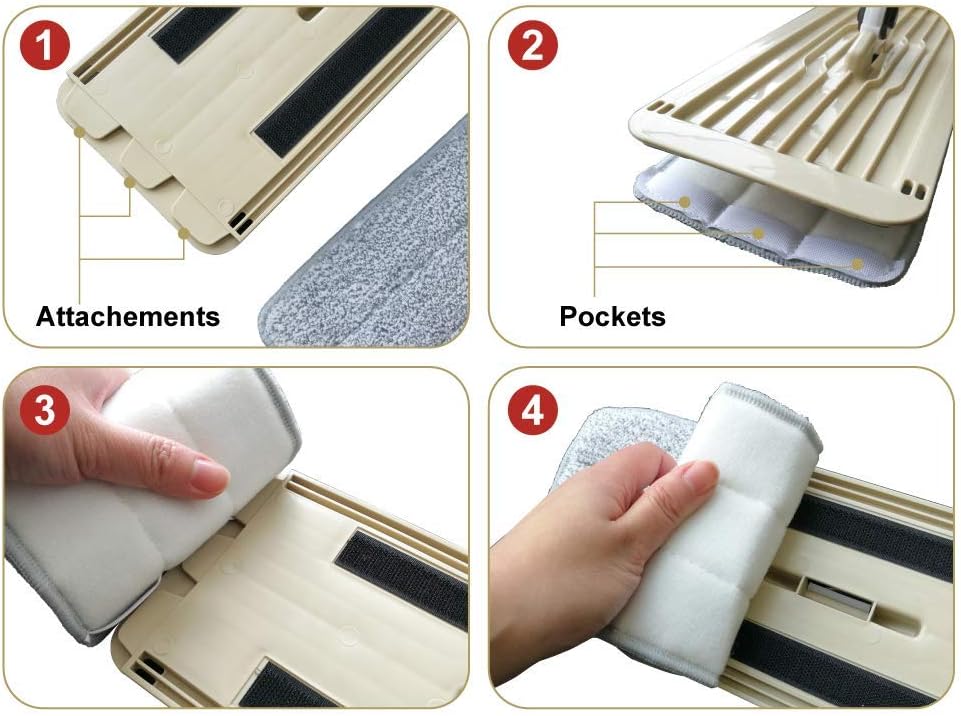 1

Attachements

2

Pockets

3

4