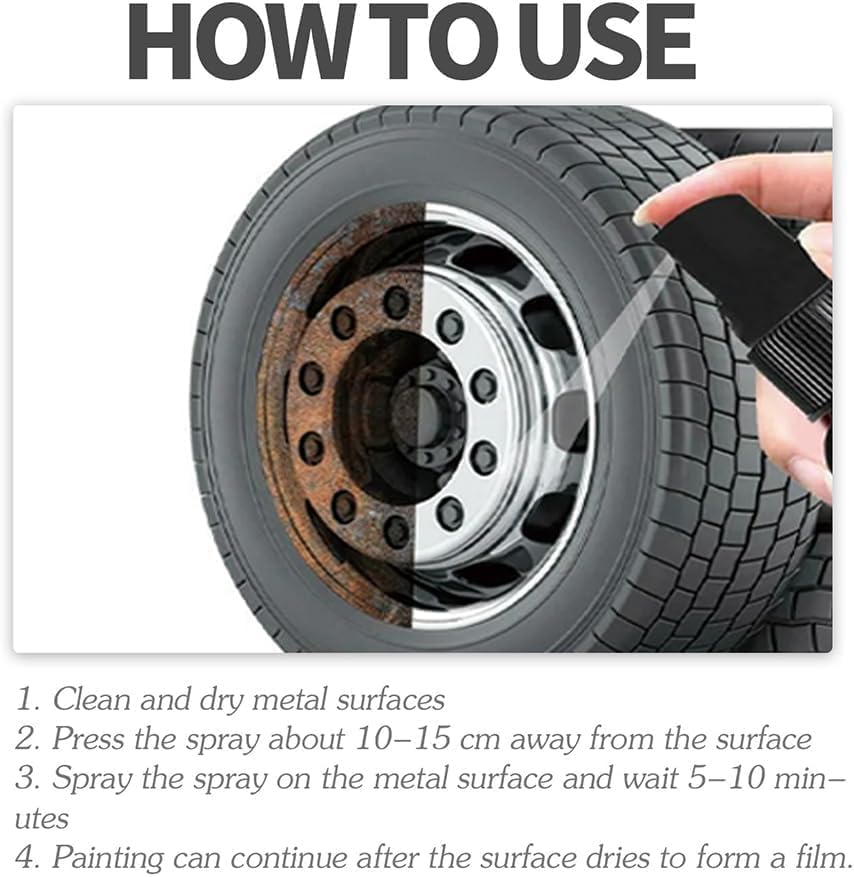 HOW TO USE

1. Clean and dry metal surfaces
2. Press the spray about 10–15 cm away from the surface
3. Spray the spray on the metal surface and wait 5–10 minutes
4. Painting can continue after the surface dries to form a film.