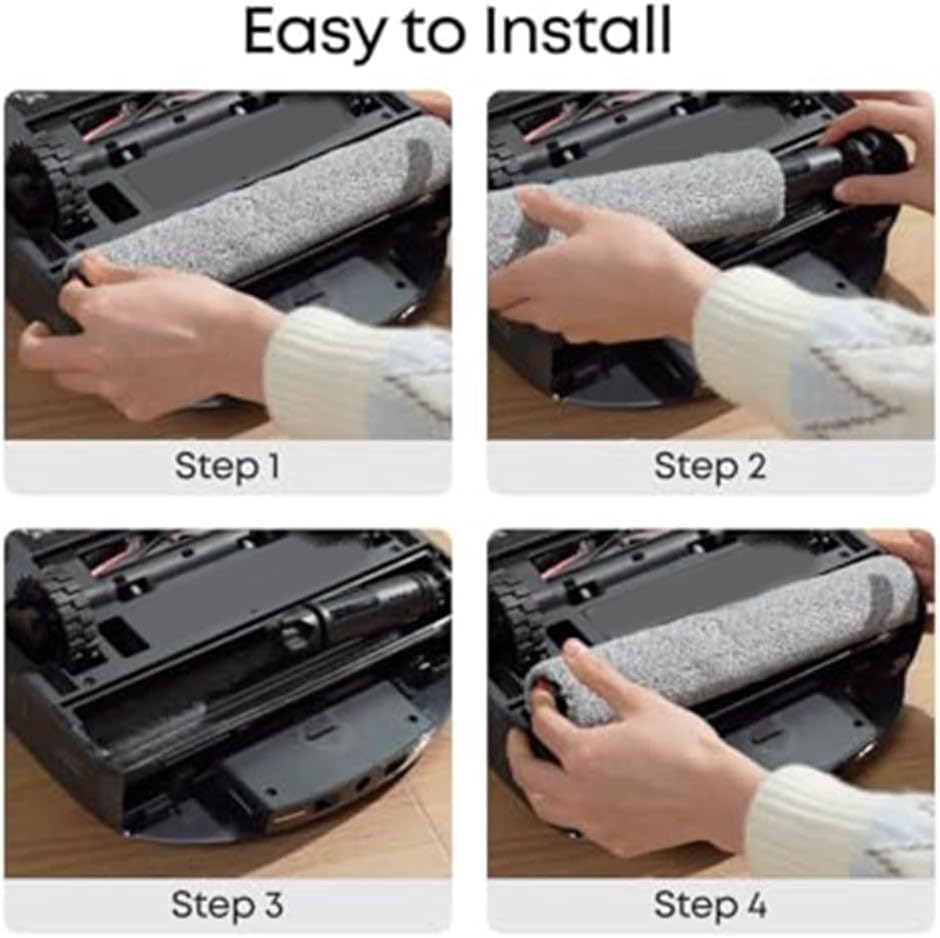 Easy to Install

Step 1

Step 2

Step 3

Step 4