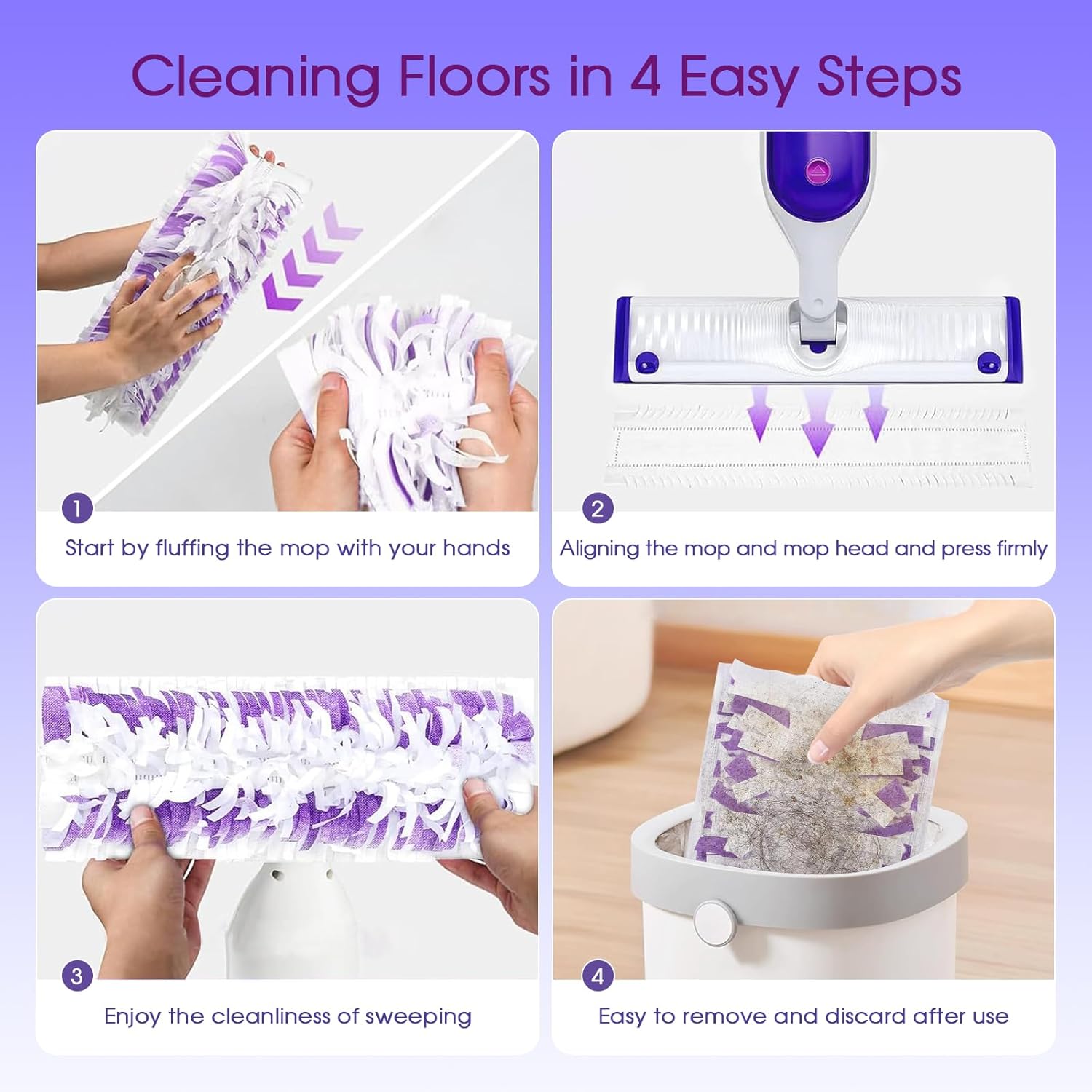 Cleaning Floors in 4 Easy Steps

1
Start by fluffing the mop with your hands

2
Aligning the mop and mop head and press firmly

3
Enjoy the cleanliness of sweeping

4
Easy to remove and discard after use