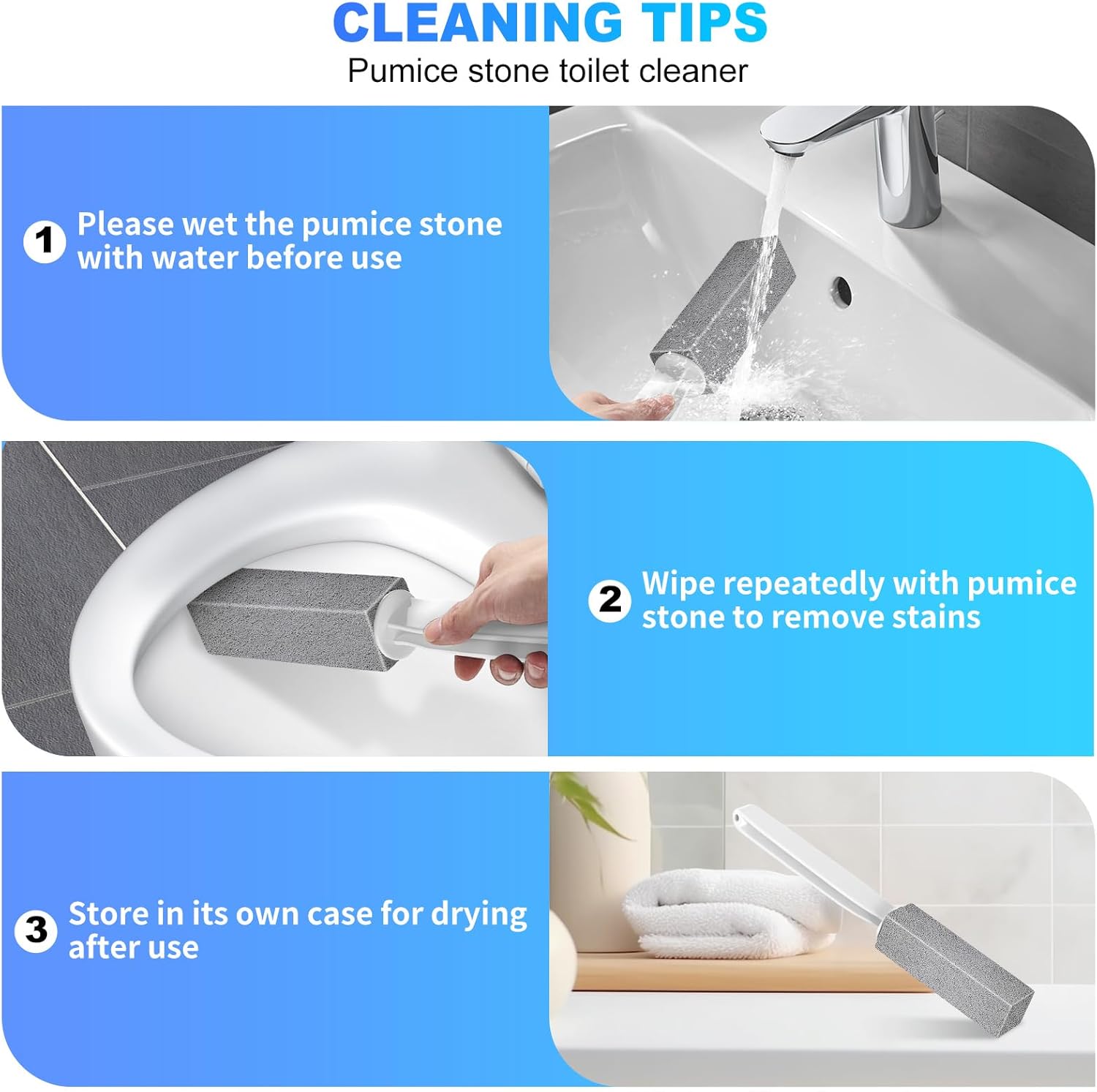 CLEANING TIPS
Pumice stone toilet cleaner

1 Please wet the pumice stone with water before use

2 Wipe repeatedly with pumice stone to remove stains

3 Store in its own case for drying after use