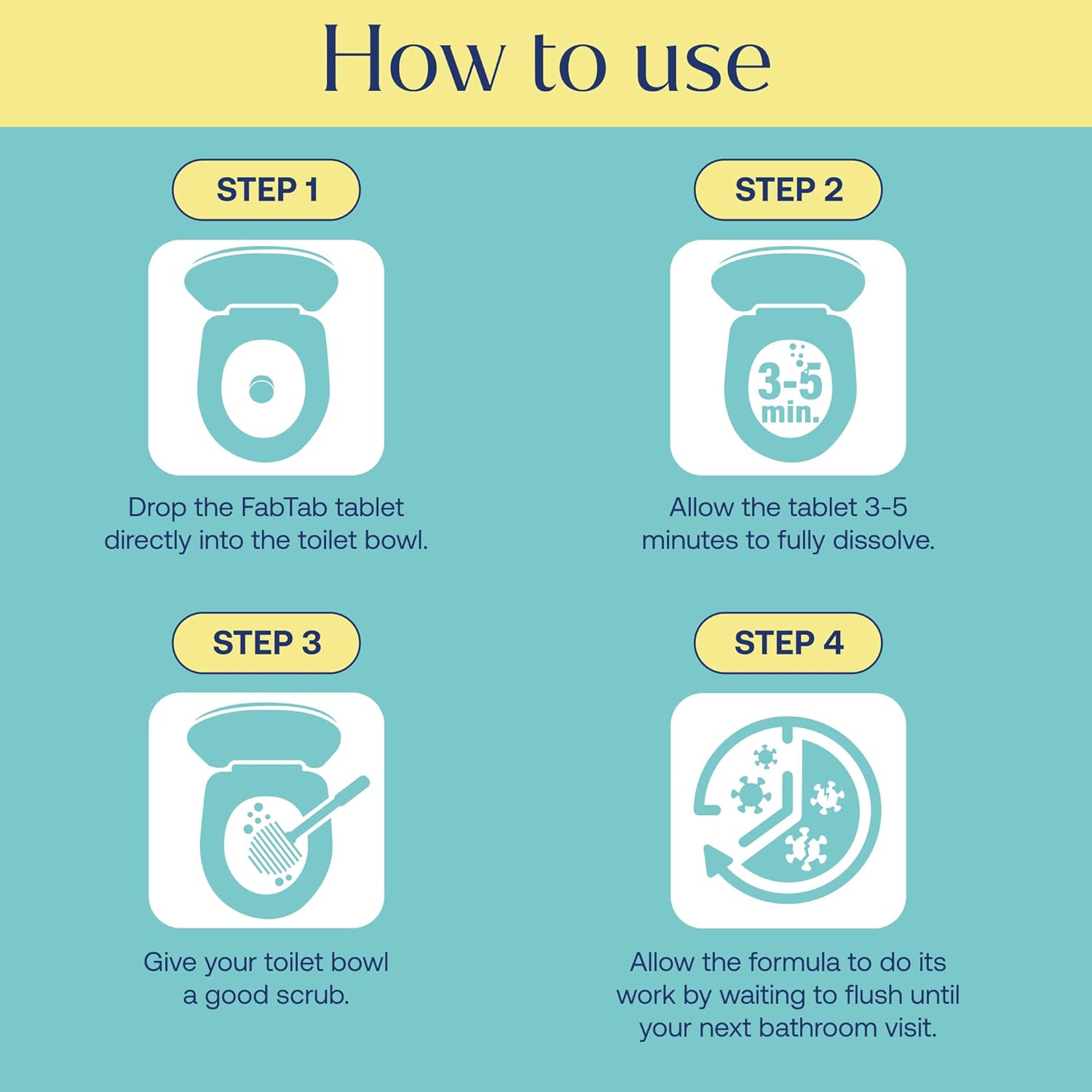 How to use

STEP 1

Drop the FabTab tablet directly into the toilet bowl.

STEP 2

3-5 min.

Allow the tablet 3-5 minutes to fully dissolve.

STEP 3

Give your toilet bowl a good scrub.

STEP 4

Allow the formula to do its work by waiting to flush until your next bathroom visit.