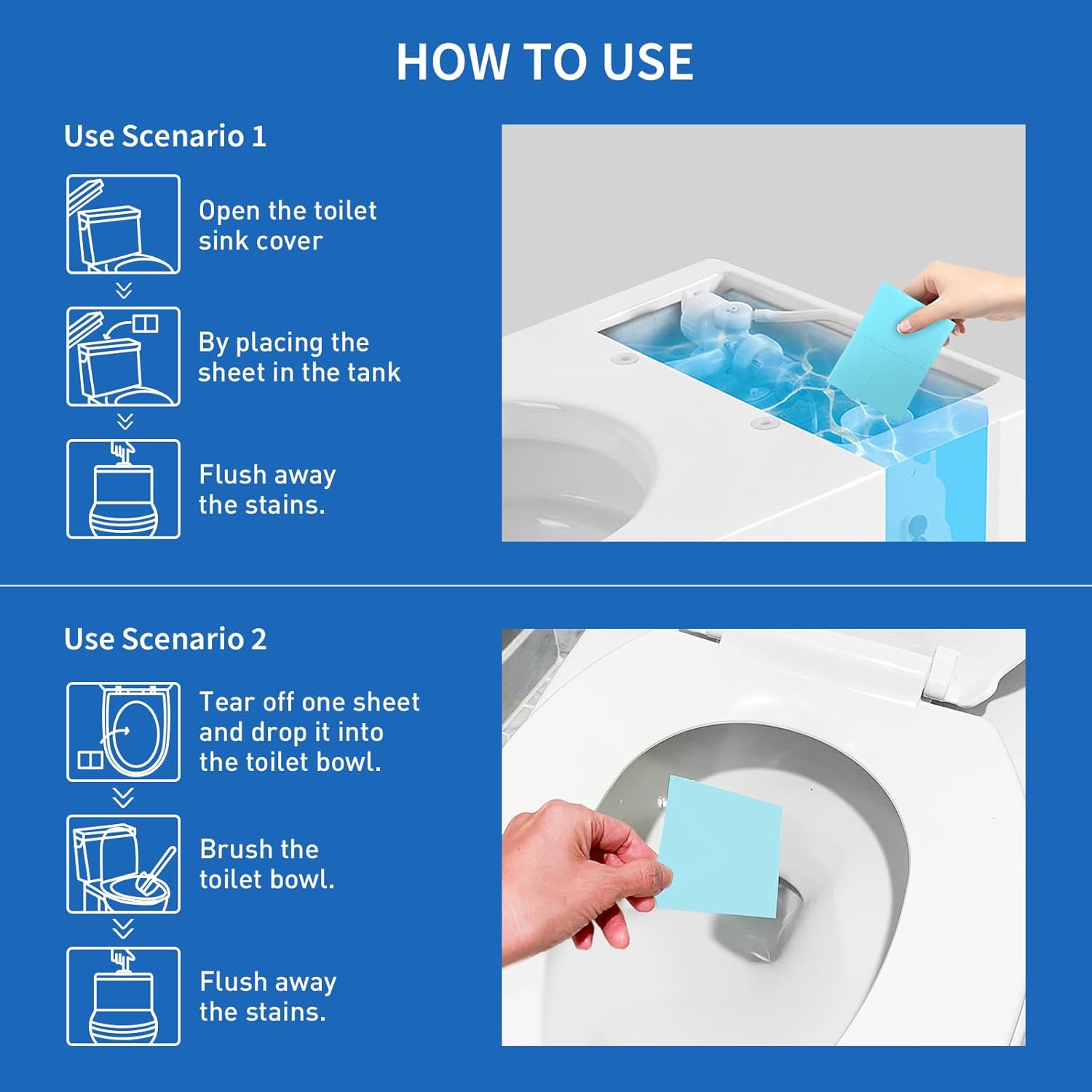 HOW TO USE

Use Scenario 1

Open the toilet sink cover

By placing the sheet in the tank

Flush away the stains.

Use Scenario 2

Tear off one sheet and drop it into the toilet bowl.

Brush the toilet bowl.

Flush away the stains.