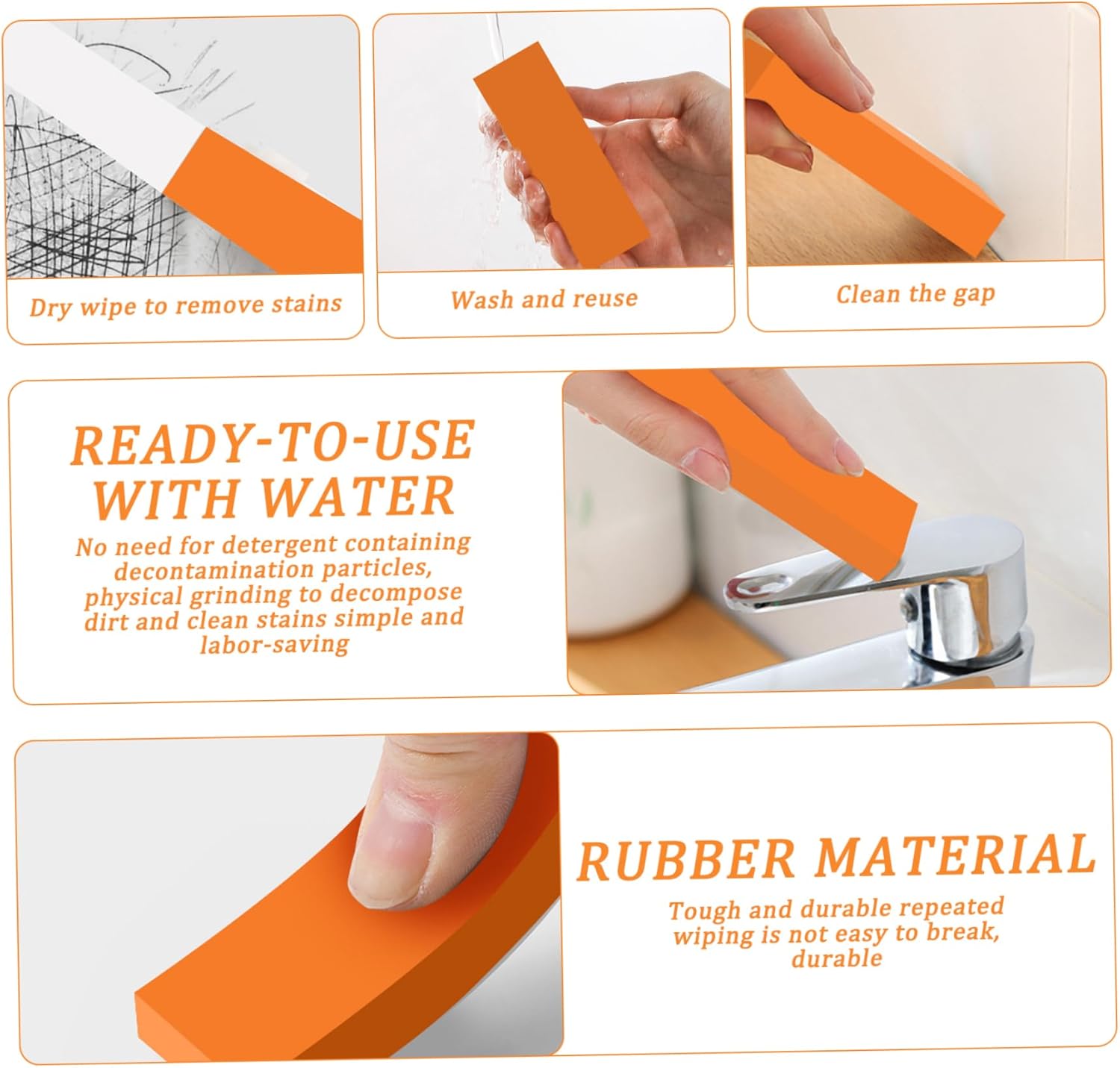 Dry wipe to remove stains

Wash and reuse

Clean the gap

READY-TO-USE WITH WATER

No need for detergent containing decontamination particles, physical grinding to decompose dirt and clean stains simple and labor-saving

RUBBER MATERIAL

Tough and durable repeated wiping is not easy to break, durable