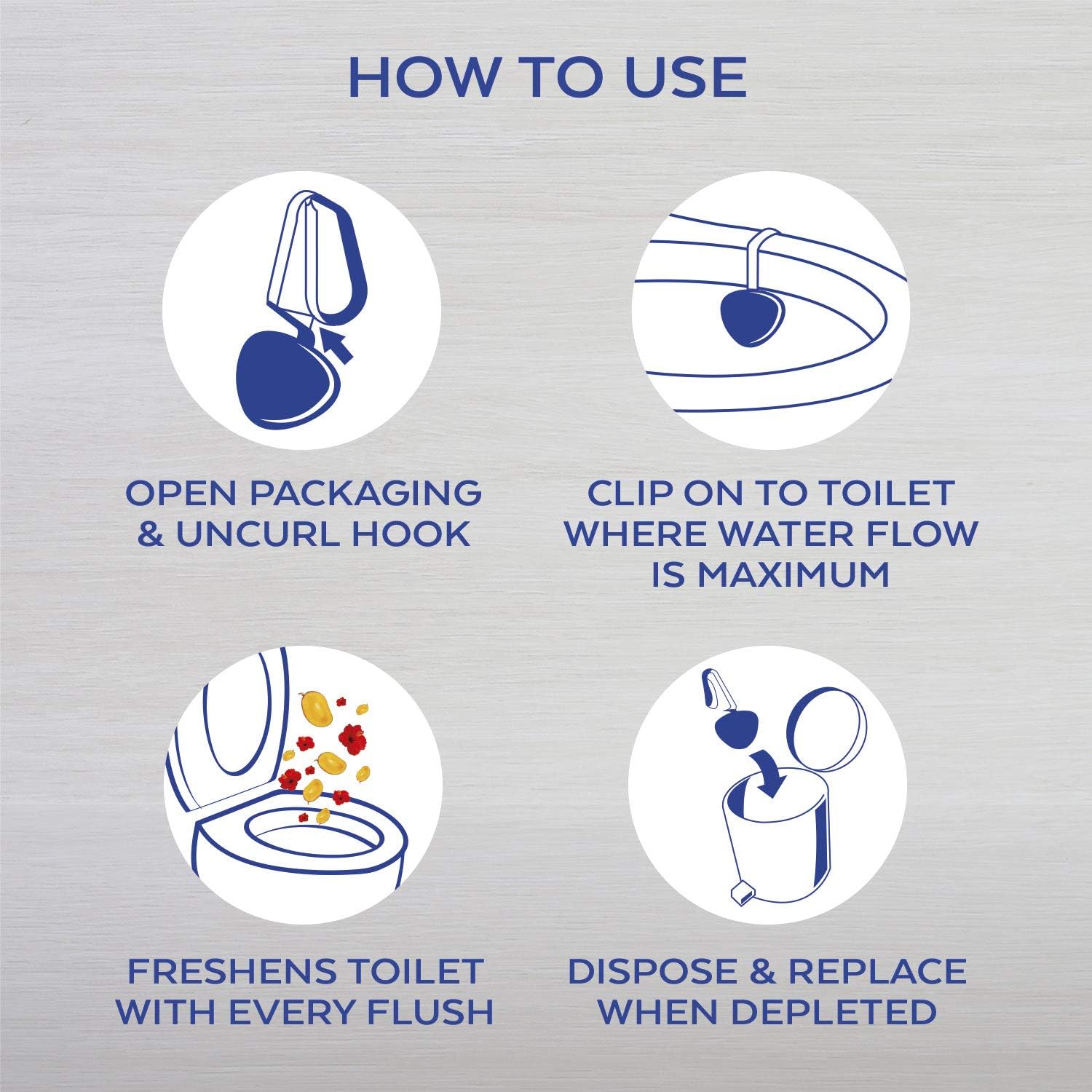 HOW TO USE

OPEN PACKAGING & UNCURL HOOK

CLIP ON TO TOILET WHERE WATER FLOW IS MAXIMUM

FRESHENS TOILET WITH EVERY FLUSH

DISPOSE & REPLACE WHEN DEPLETED